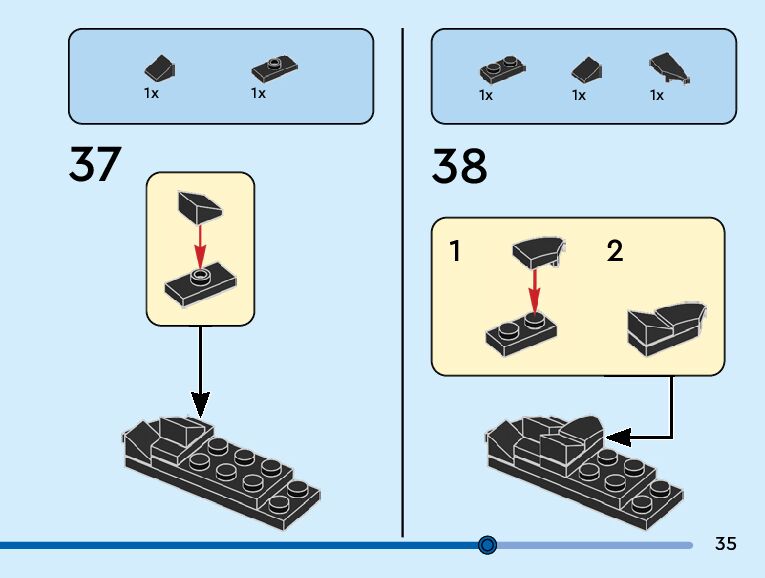 1x 1x

37

1x 1x 1x

38

1

2

35