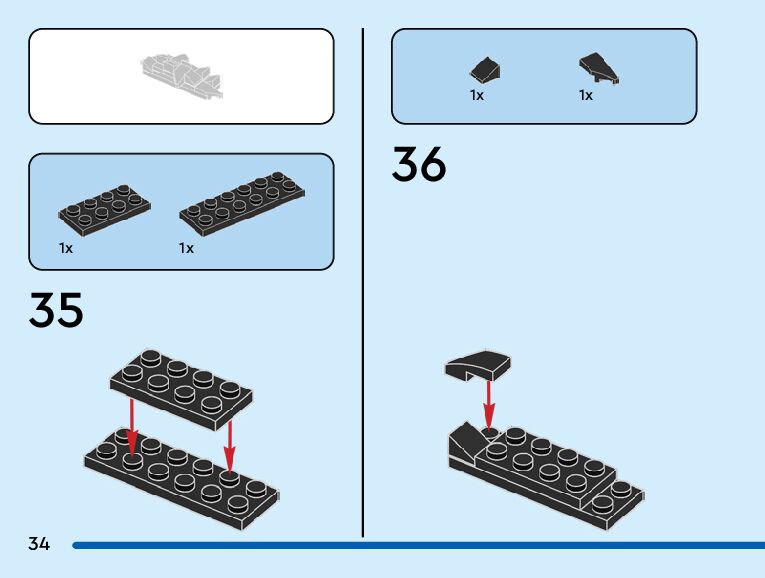 1x 1x

35

1x 1x

36

34