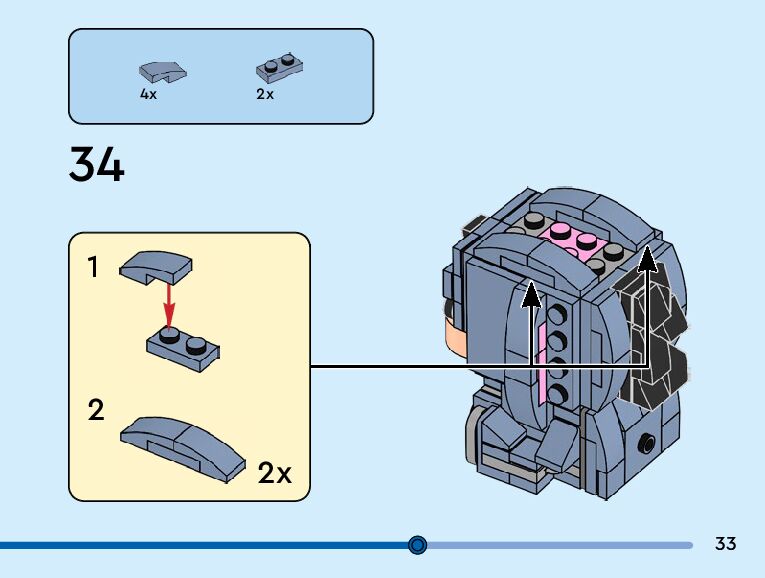 4x
2x

34

1

2

2x

33