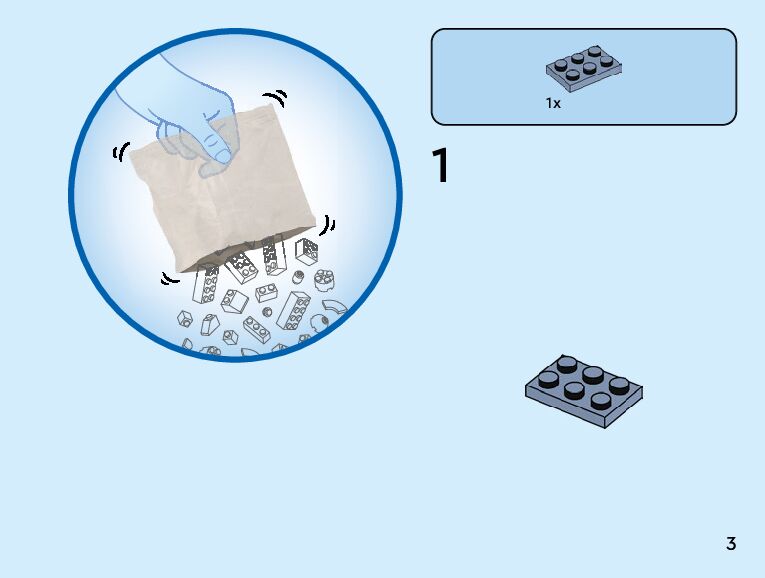 1x

1

3