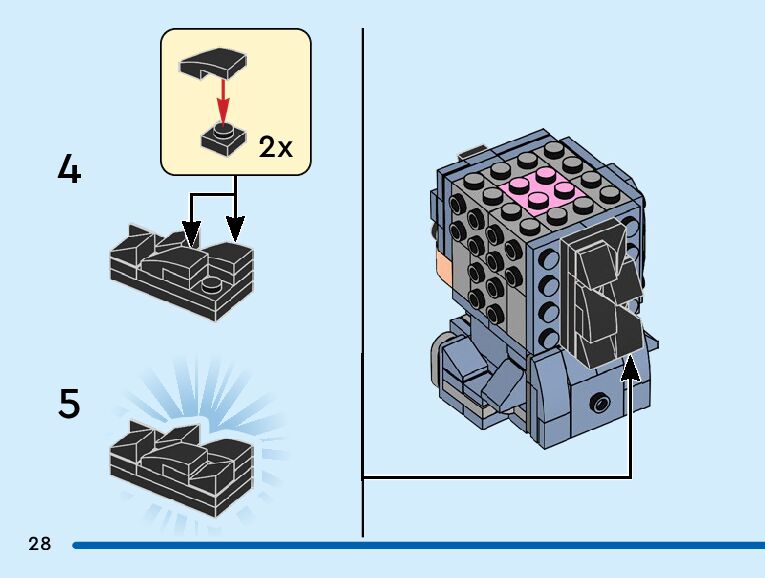 2x

4

5

28