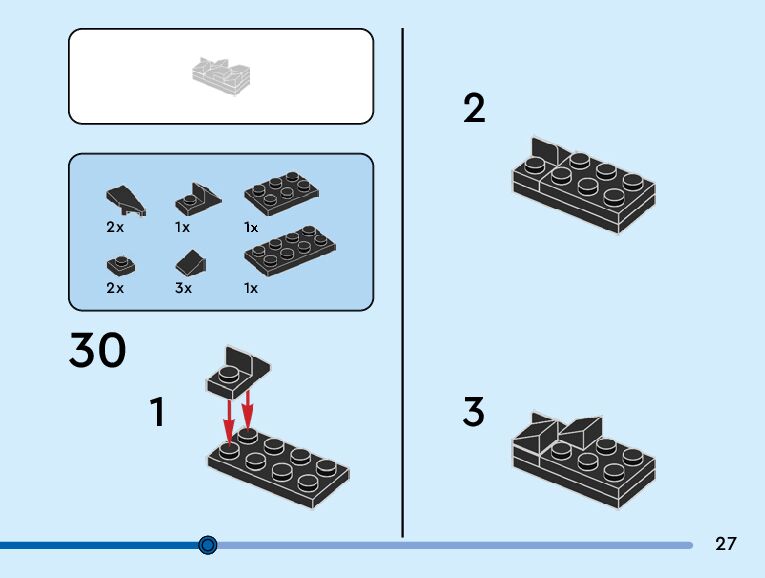 2x
1x
1x
2x
3x
1x

30

1

2

3

27