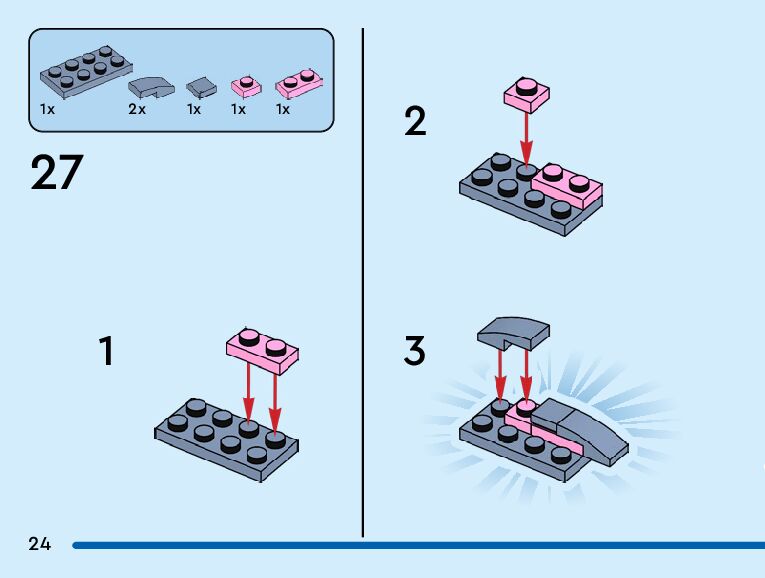 1x 2x 1x 1x 1x

27

1

2

3

24