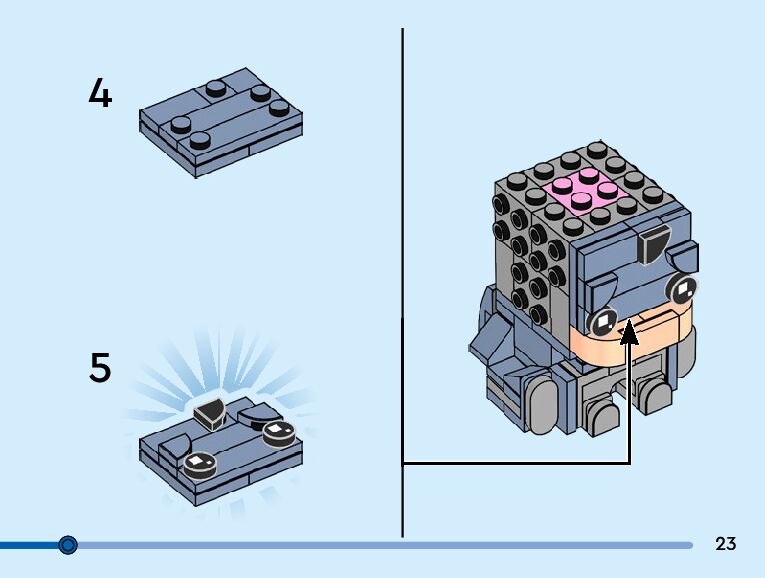 4

5

23