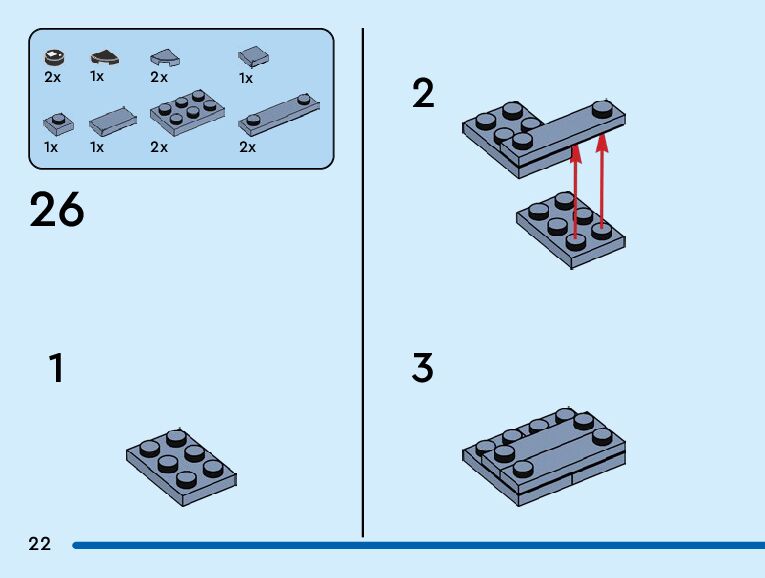 2x
1x
2x
1x
1x
1x
2x
2x

26

1

2

3

22