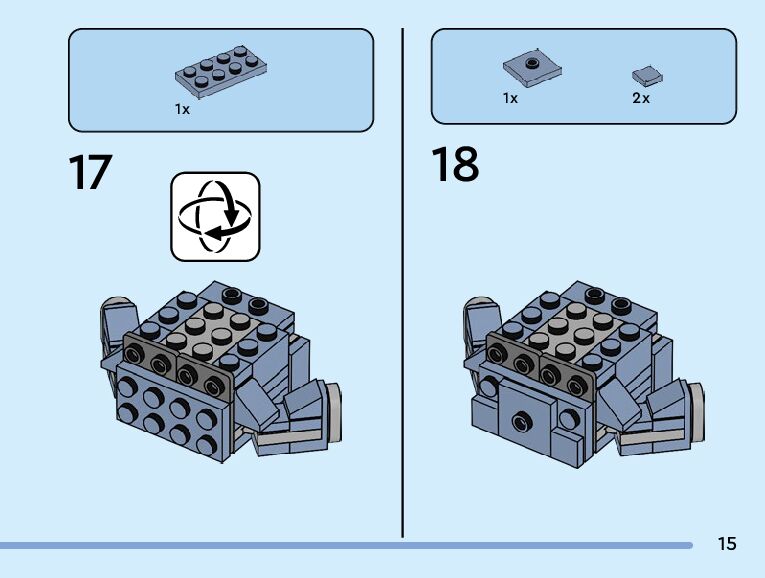 1x

17

1x

2x

18

15