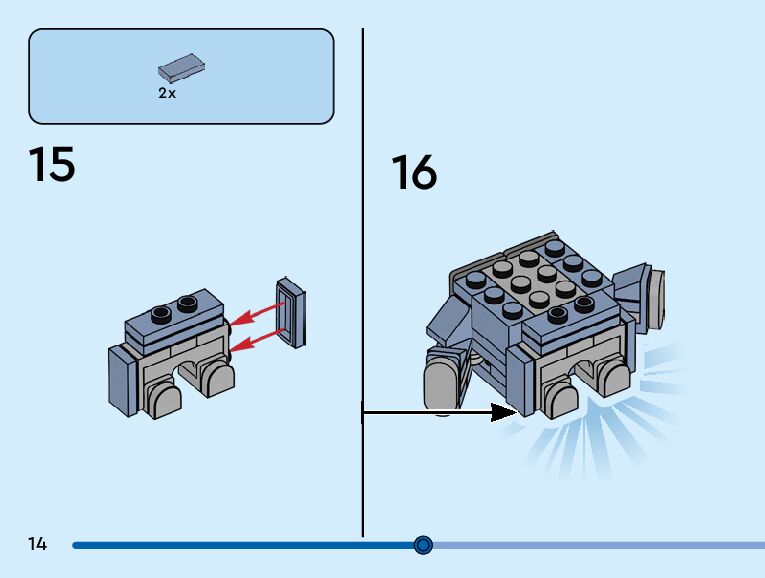 2x

15

16

14