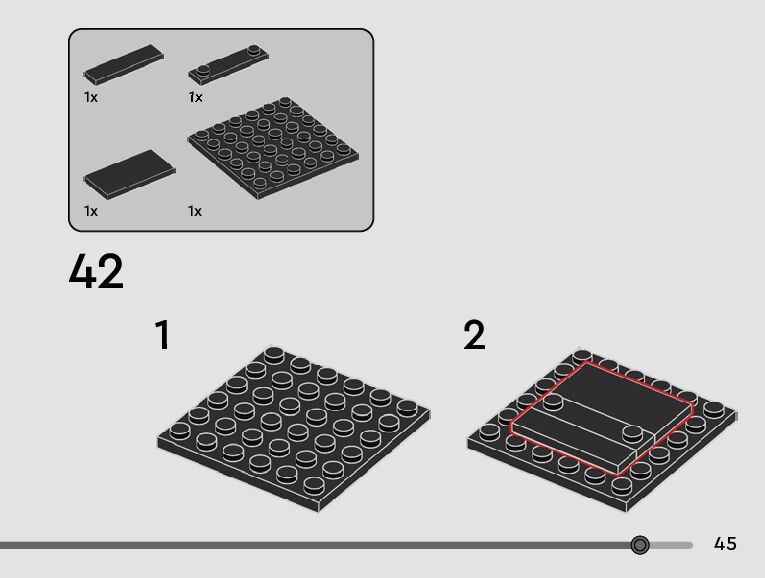 1x
1x
1x
1x

42

1

2

45