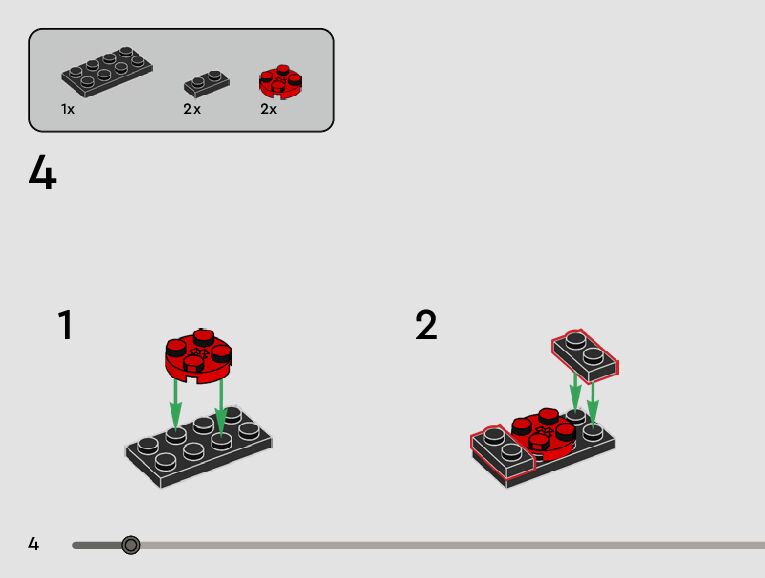 1x 2x 2x

4

1

2

4