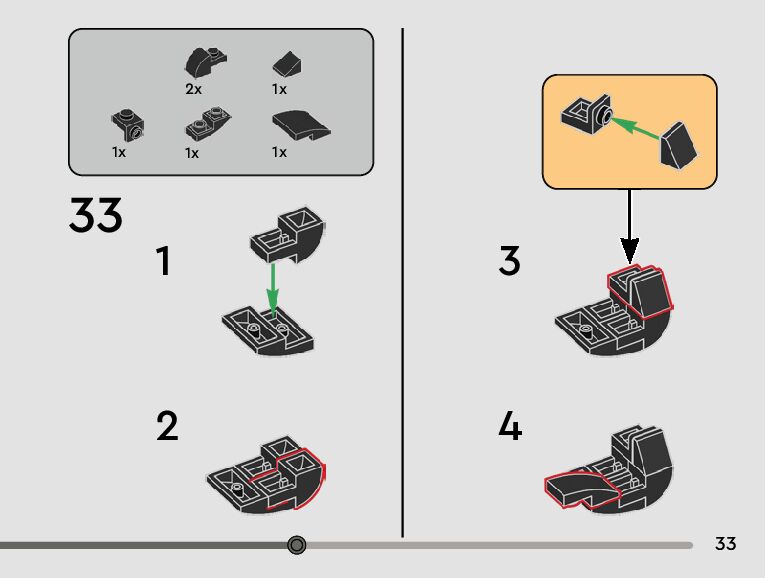 2x
1x
1x
1x
1x

33

1

2

3

4

33