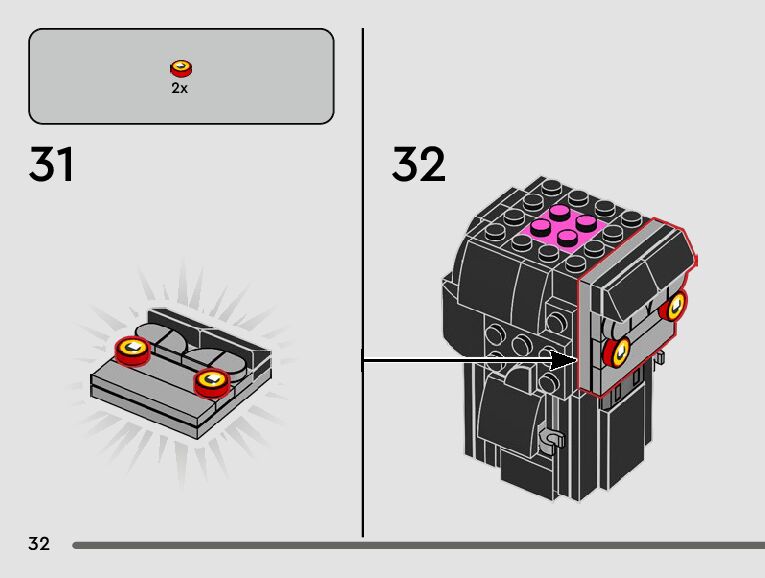 2x

31

32

32