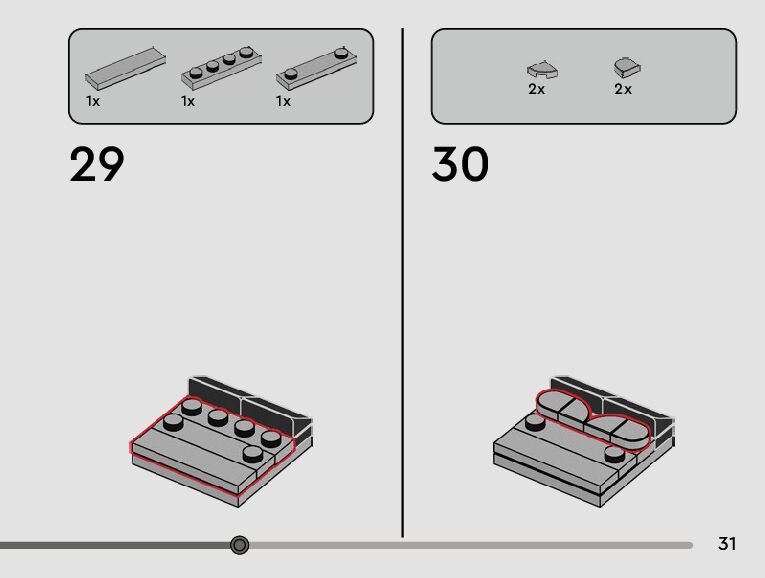 1x
1x
1x

29

2x
2x

30

31