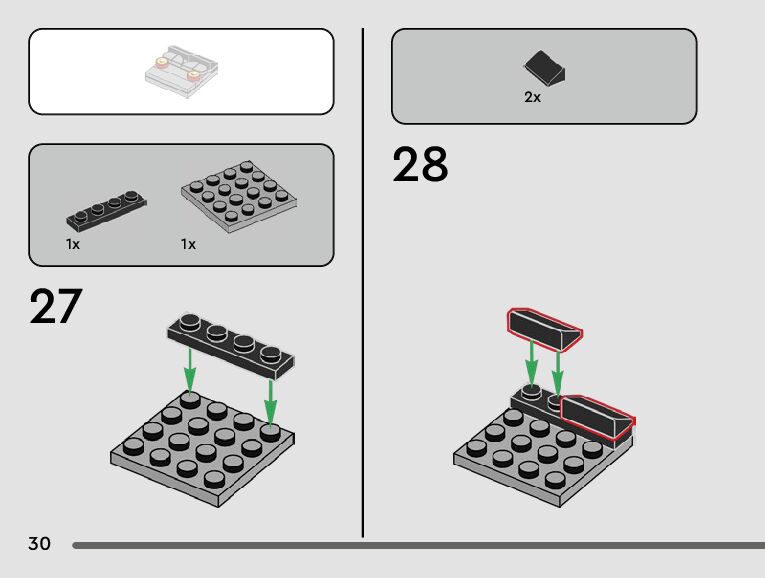 1x

1x

27

2x

28

30