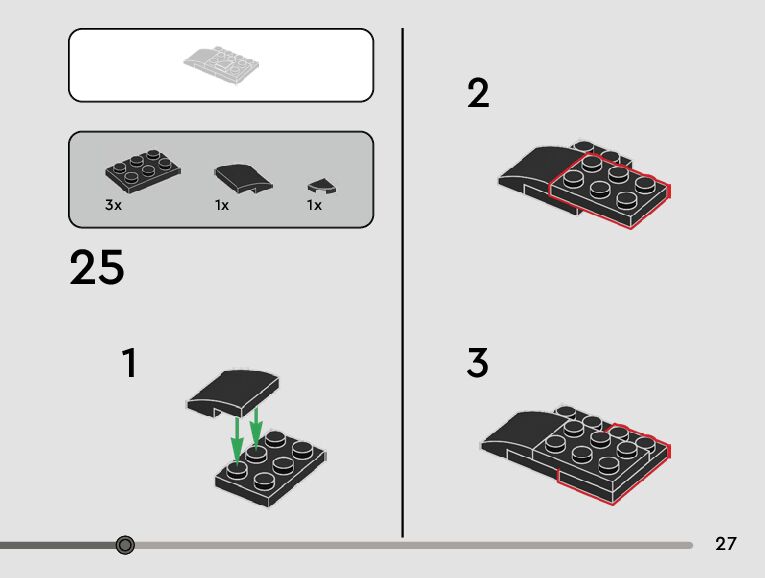 3x
1x
1x

25

1

2

3

27