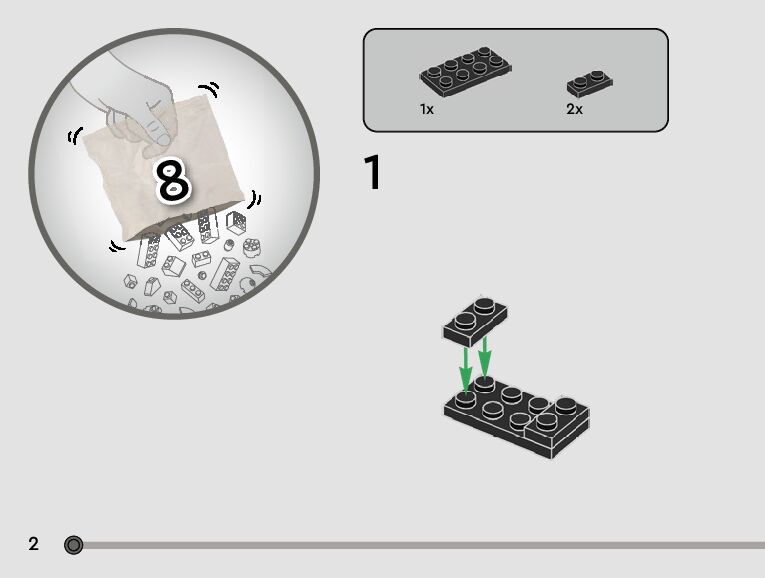 8

1x

2x

1

2