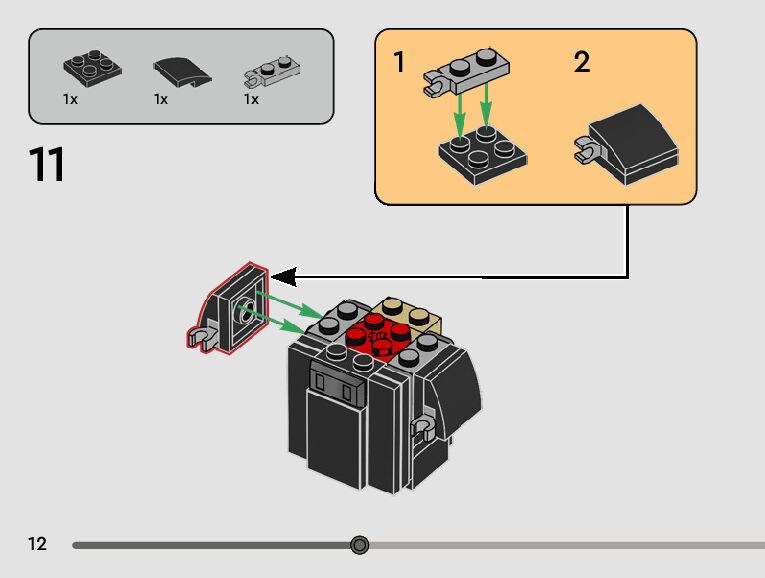 1x 1x 1x

11

1

2

12