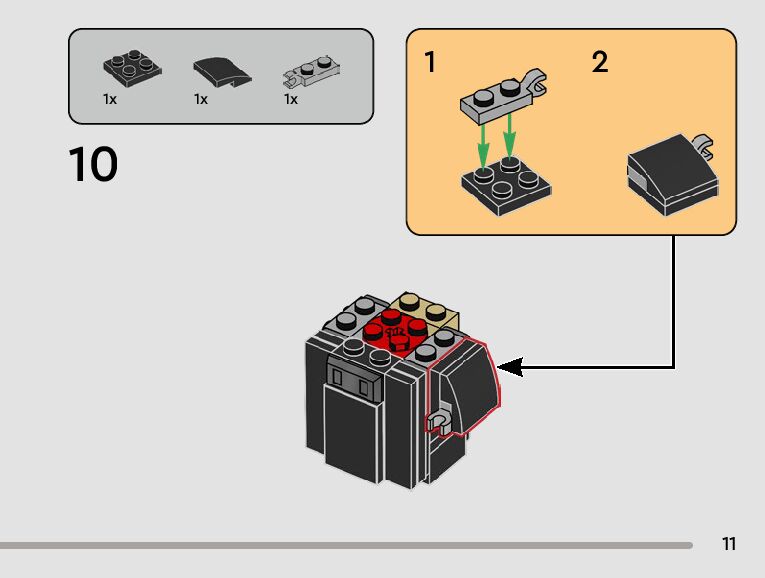 1x 1x 1x

10

1

2

11