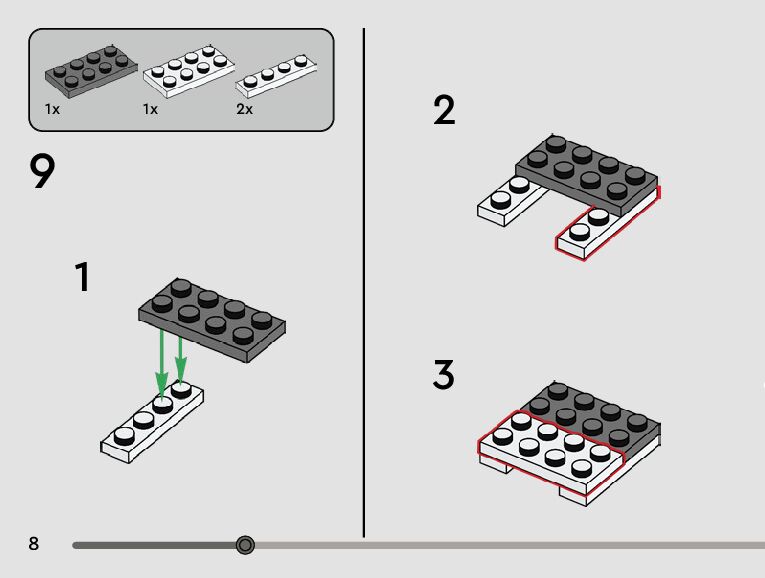 1x 1x 2x

9

1

2

3

8