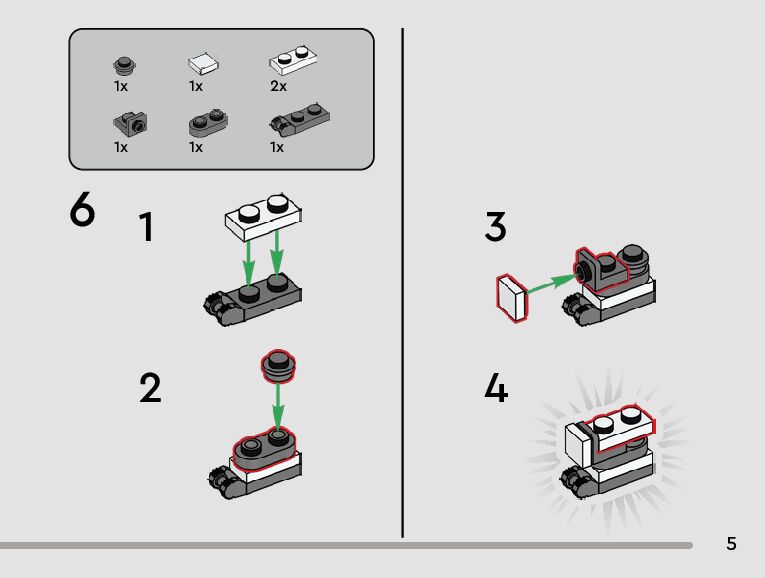 1x 1x 2x

1x 1x 1x

6

1

2

3

4

5