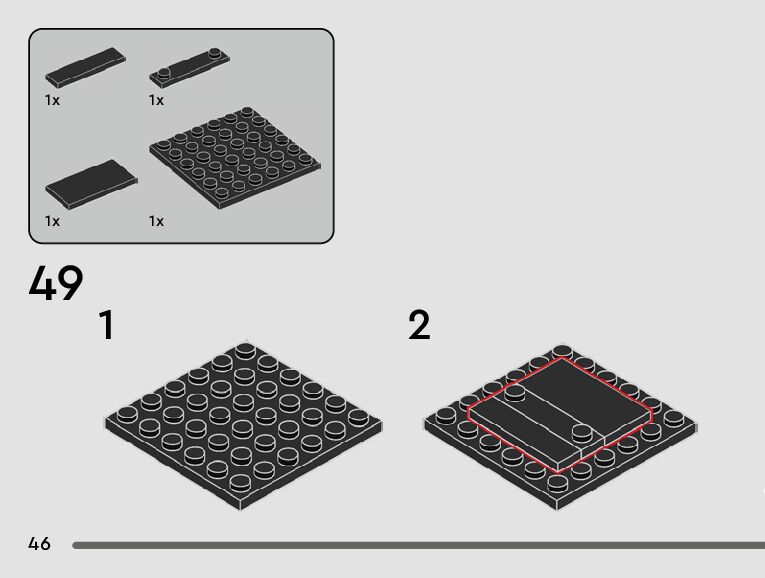 1x
1x
1x
1x

49

1

2

46