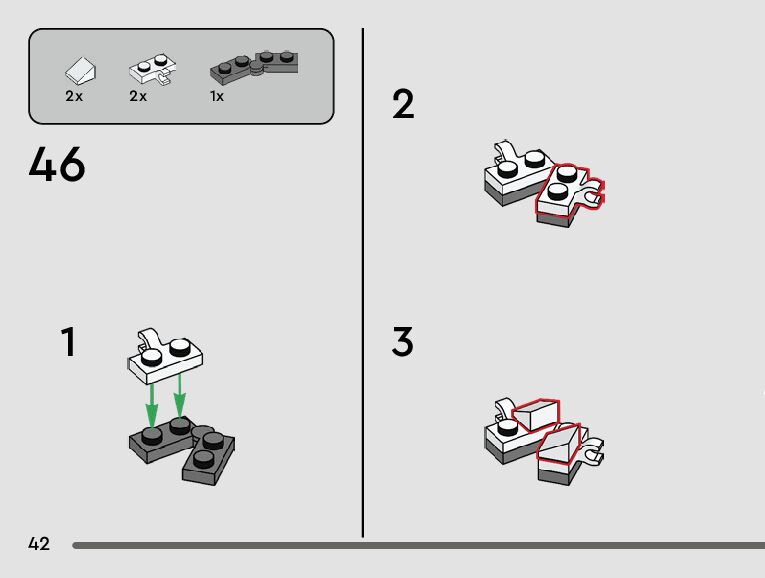 2x 2x 1x

46

1

2

3

42