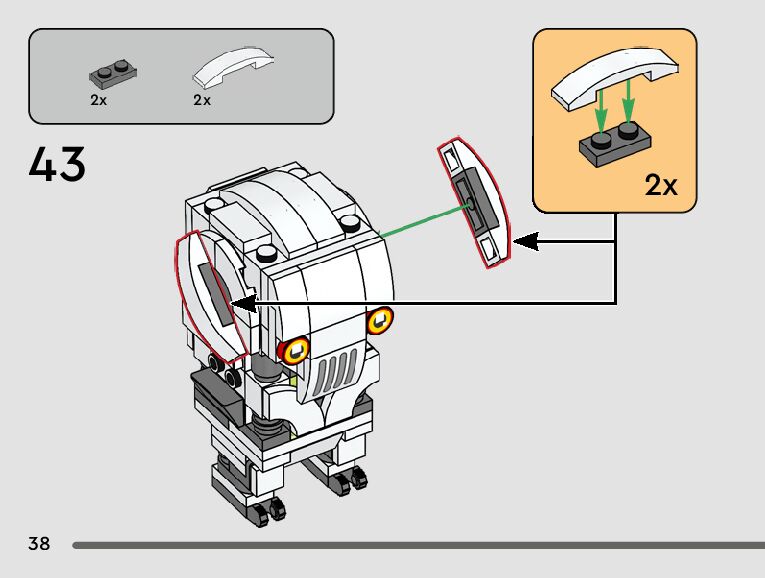 2x 2x

43

2x

38