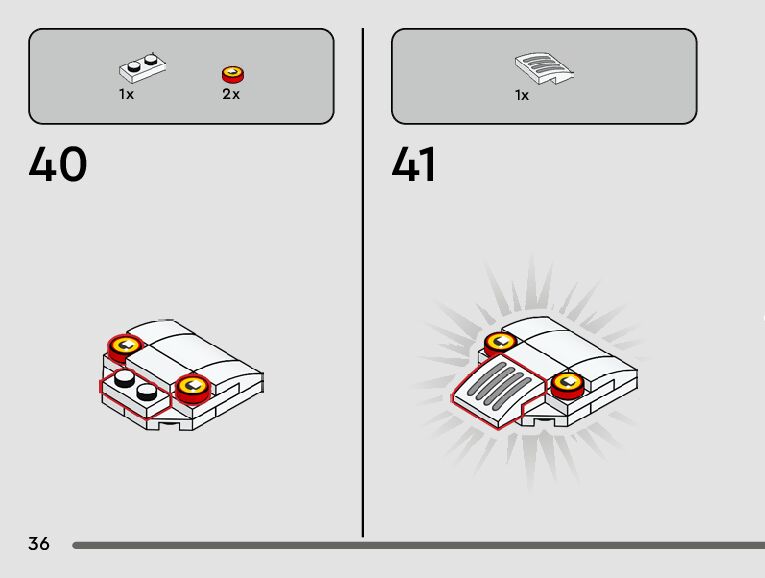 1x 2x

40

1x

41

36