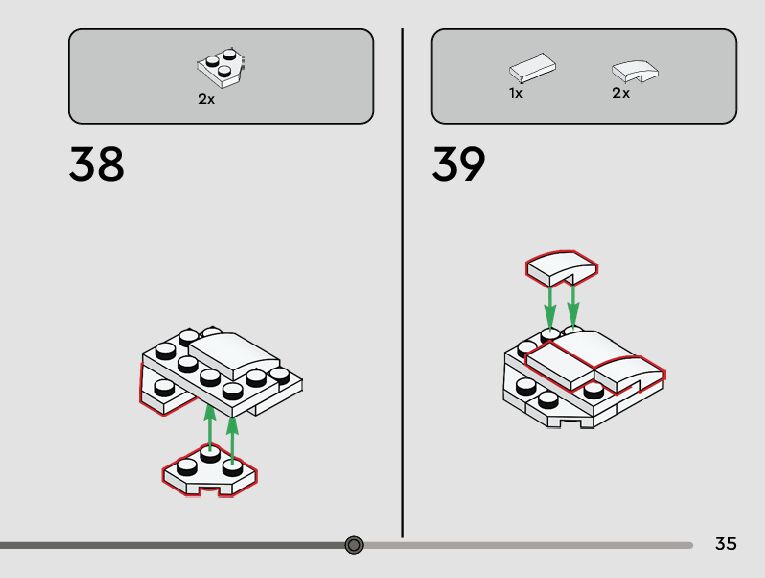 2x

38

1x

2x

39

35