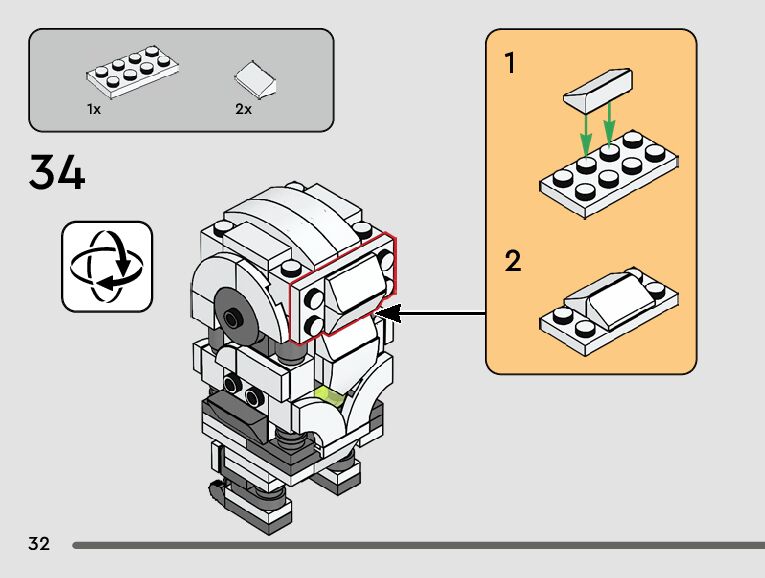 1x

2x

34

1

2

32