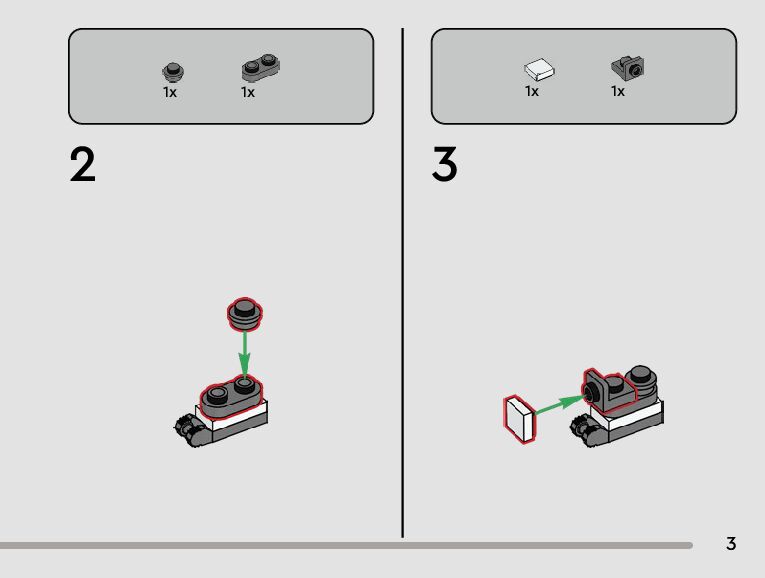 1x 1x

2

1x 1x

3

3