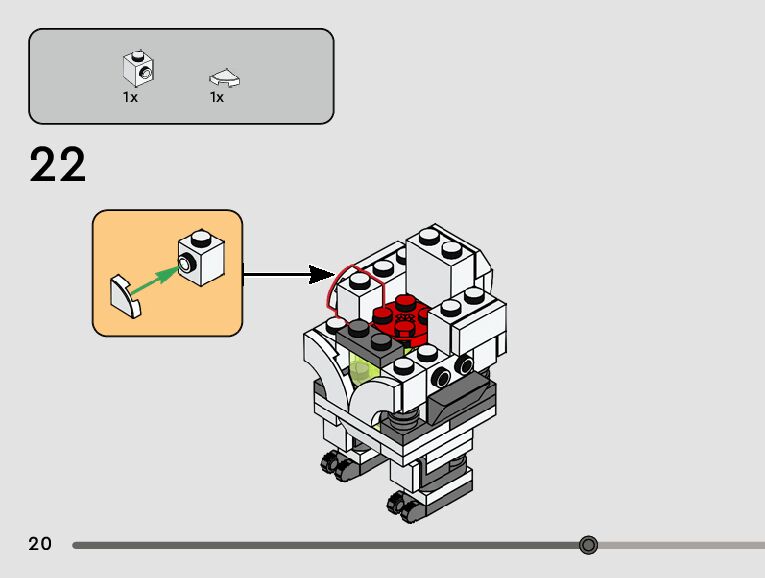 1x
1x

22

20