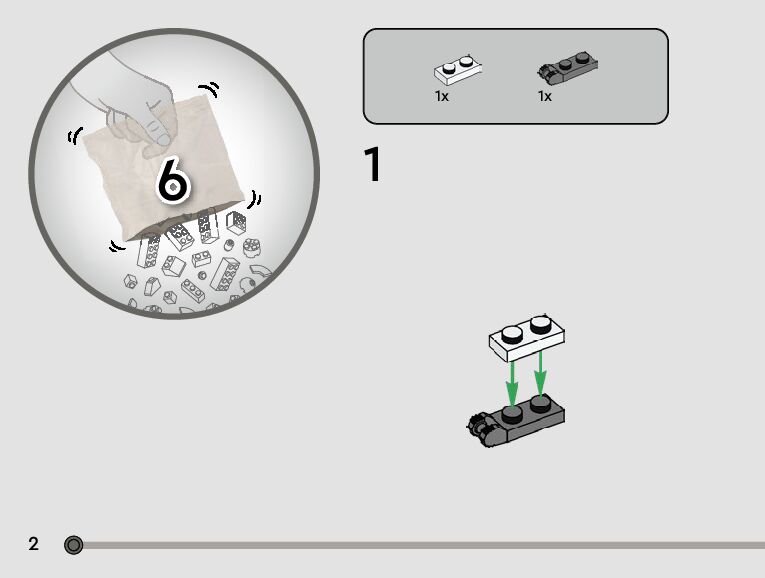 6

1x

1x

1

2