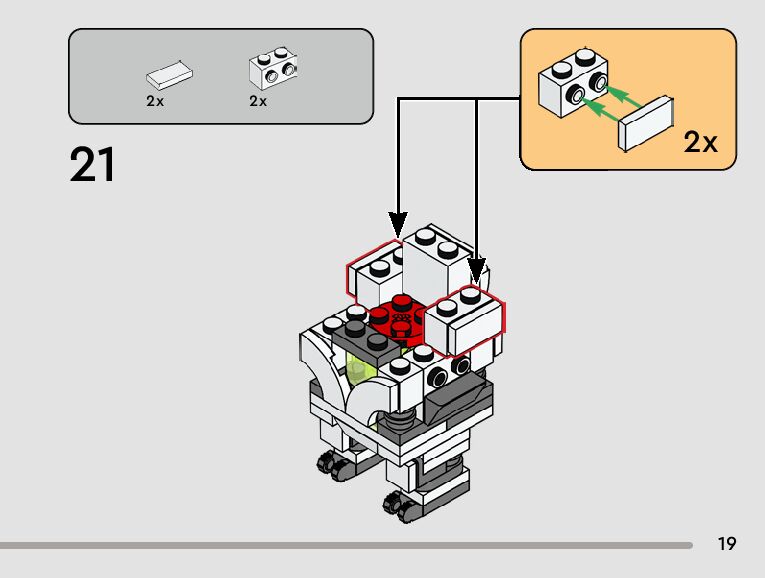 2x
2x

21

2x

19