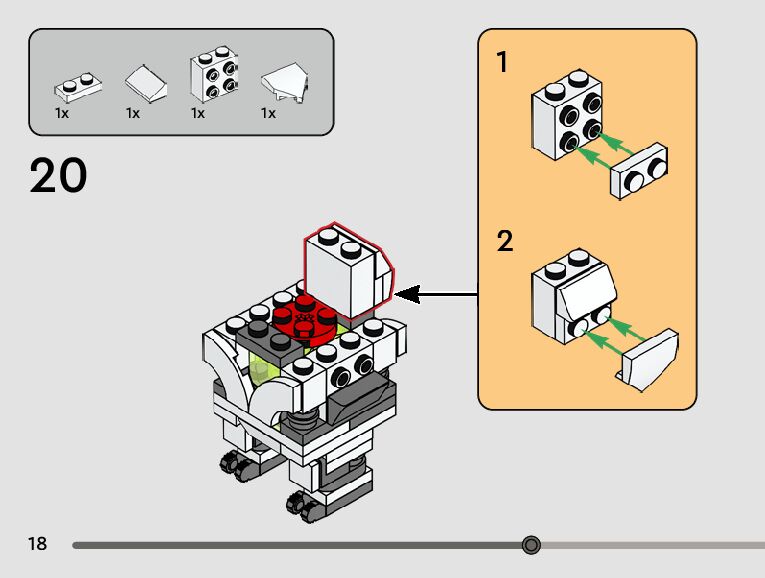 1x 1x 1x 1x

20

1

2

18