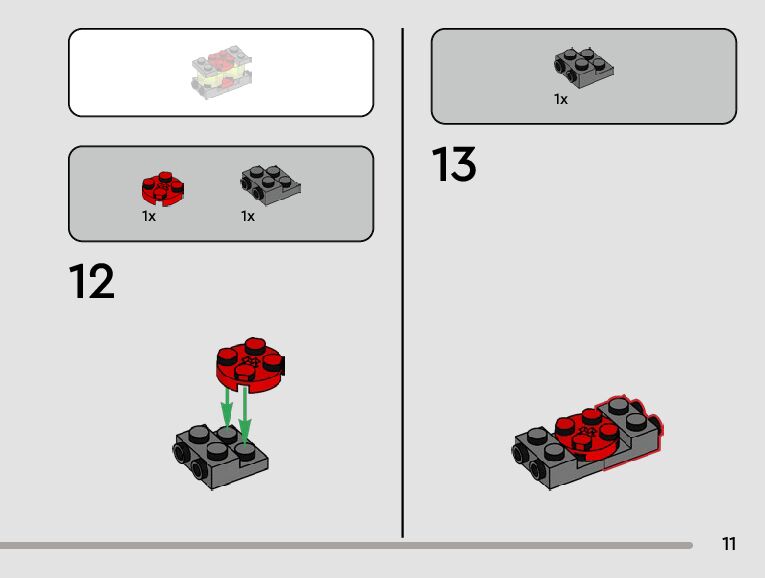 1x 1x

12

1x

13

11