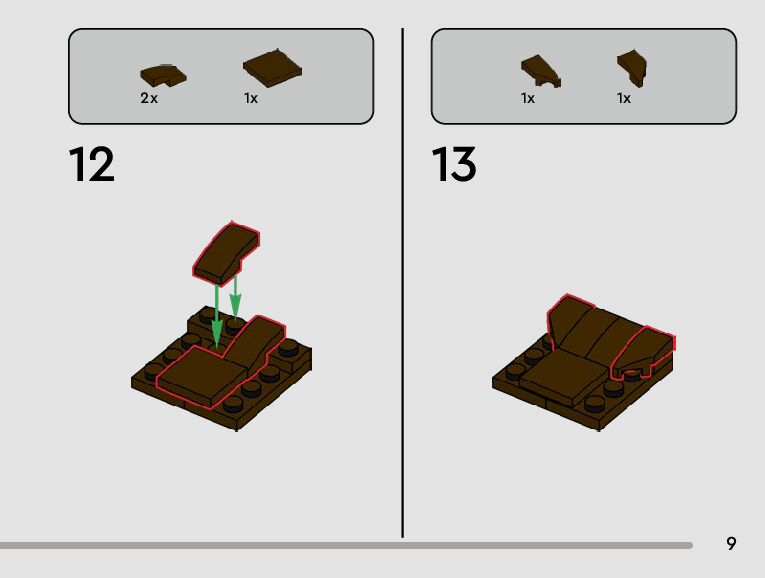 2x 1x

12

1x 1x

13

9