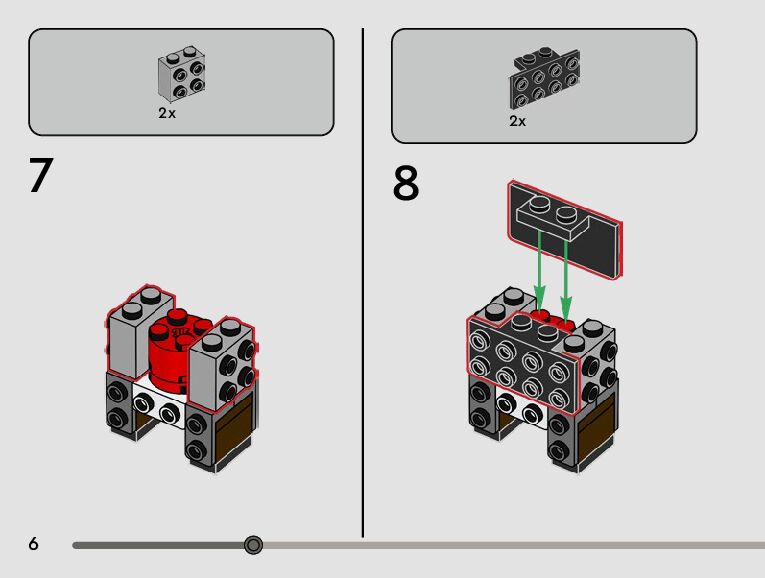 2x

7

2x

8

6