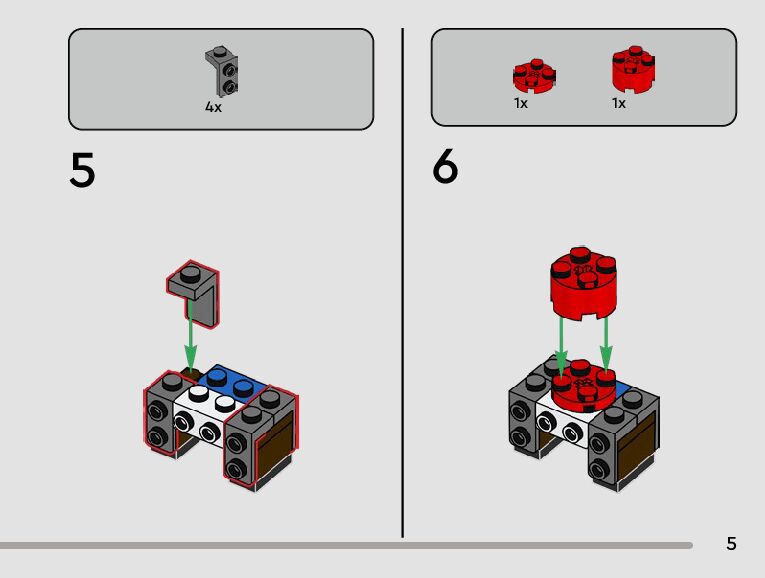 4x

5

1x 1x

6

5