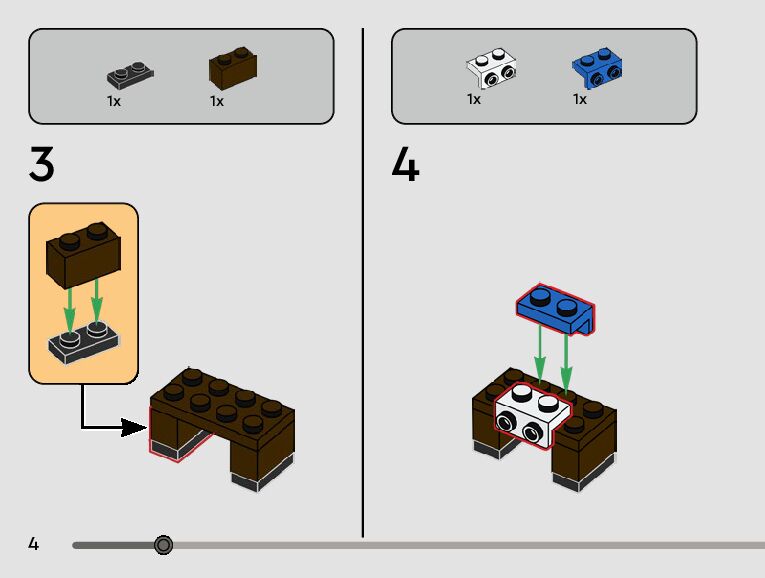 1x 1x

3

1x 1x

4

4