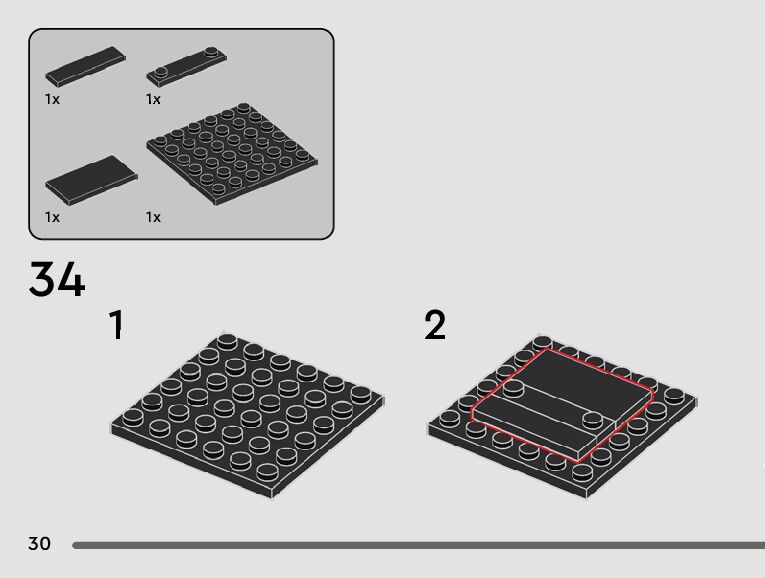 1x
1x
1x
1x

34

1

2

30