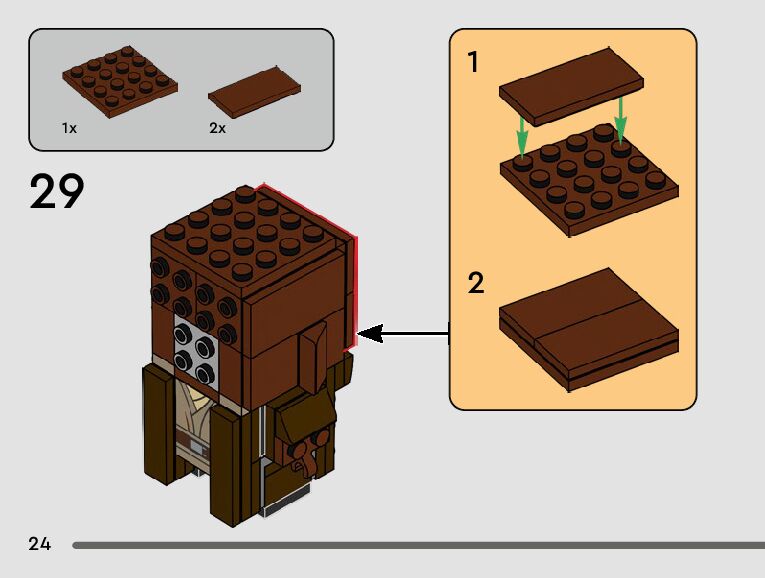 1x

2x

29

1

2

24