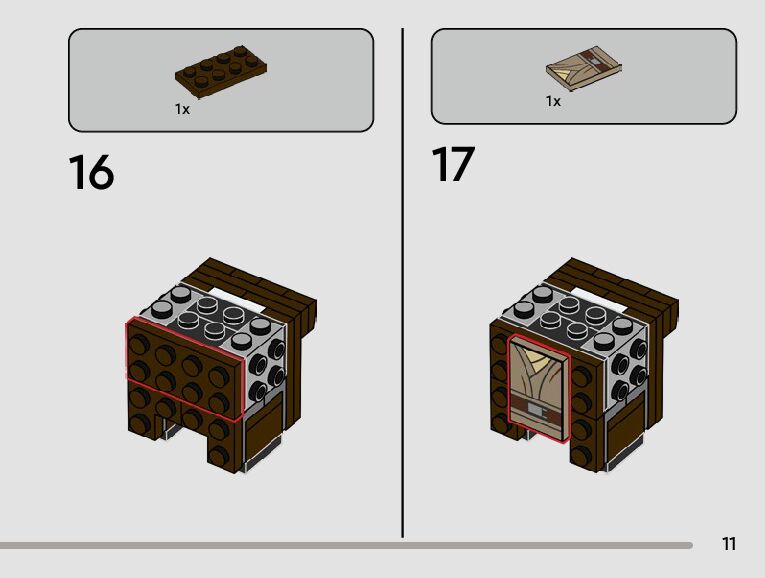 1x

16

1x

17

11