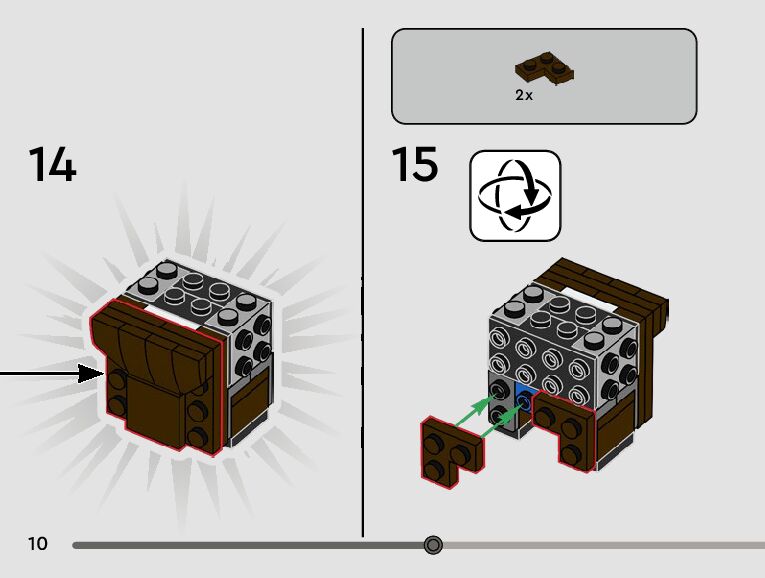 14

2x

15

10