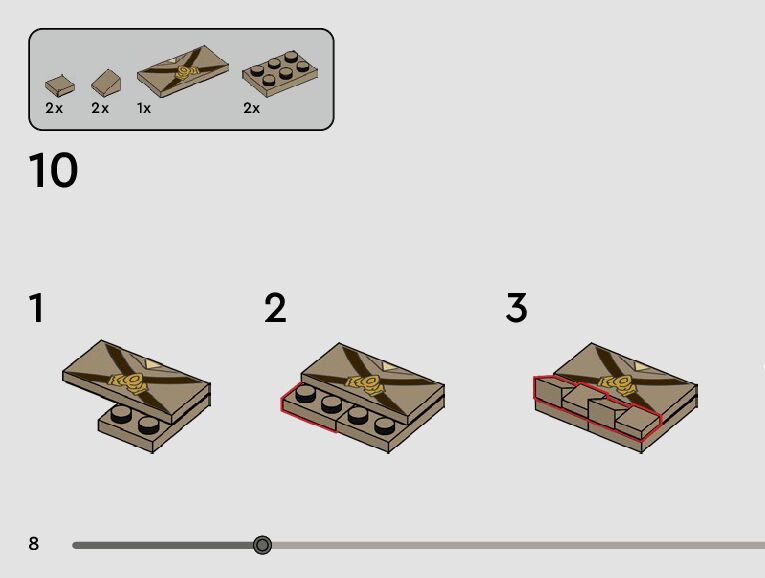 2x 2x 1x 2x

10

1

2

3

8