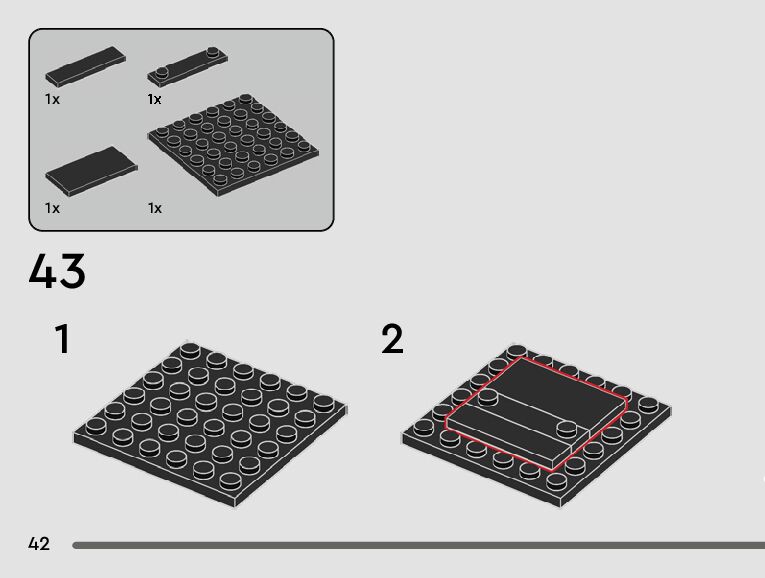 1x
1x
1x
1x

43

1

2

42