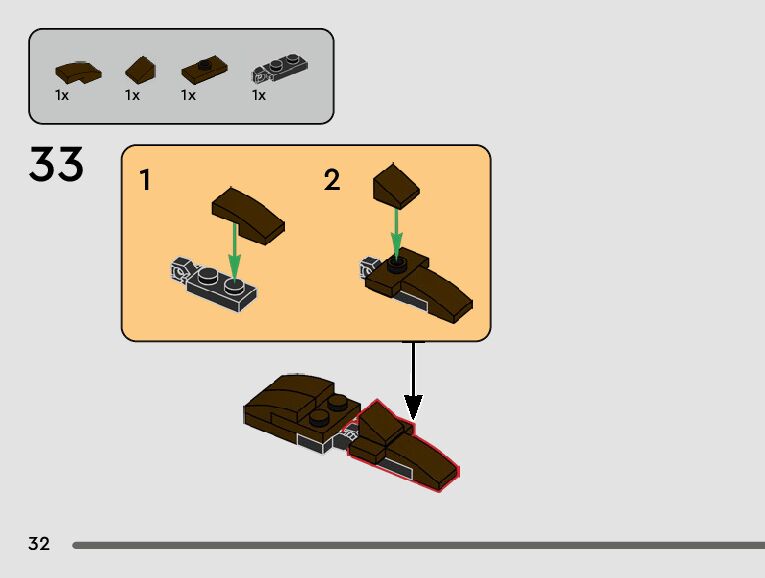 1x 1x 1x 1x

33

1

2

32