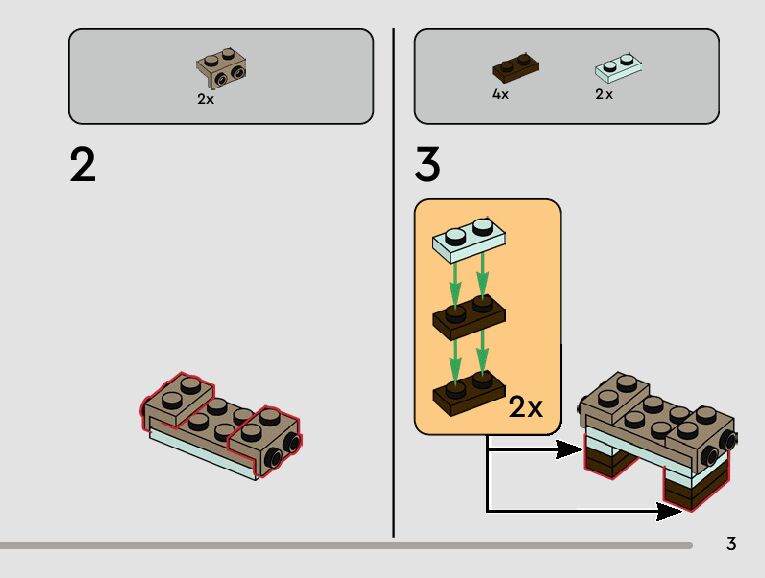 2x

2

4x

2x

3

2x

3