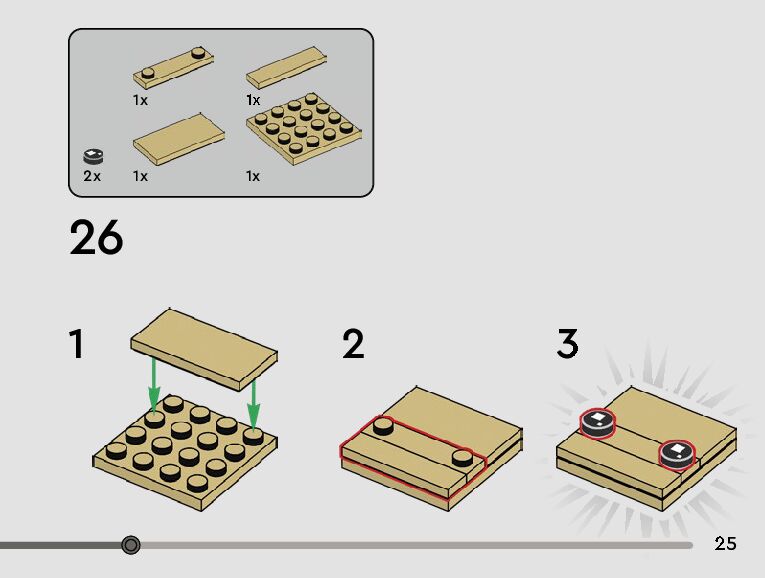 1x
1x
2x
1x
1x

26

1

2

3

25