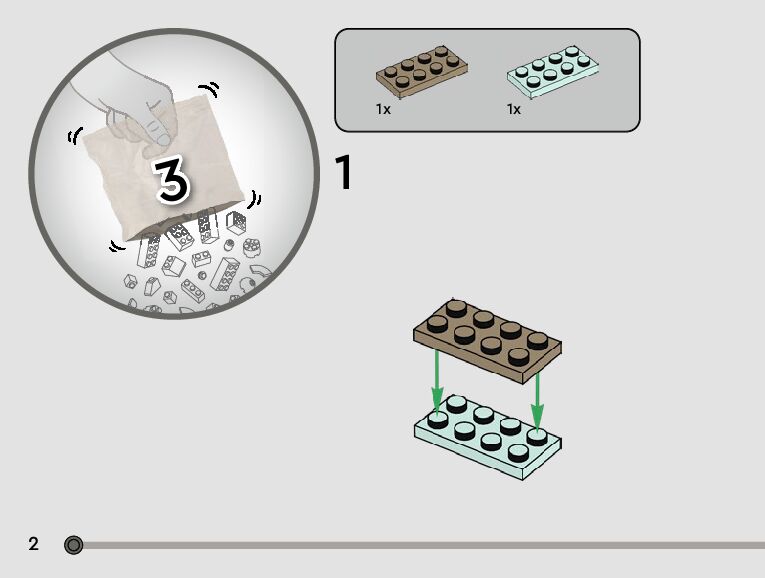 3

1x

1x

1

2