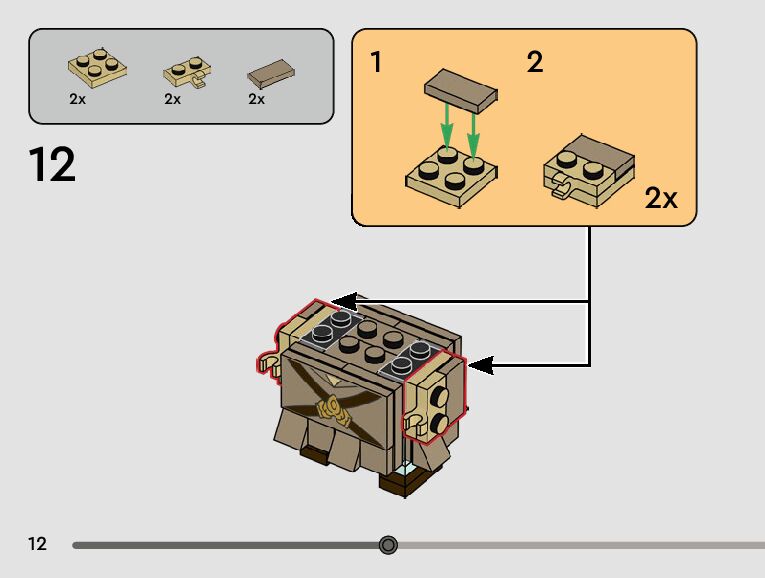 2x 2x 2x

12

1 2

2x

12